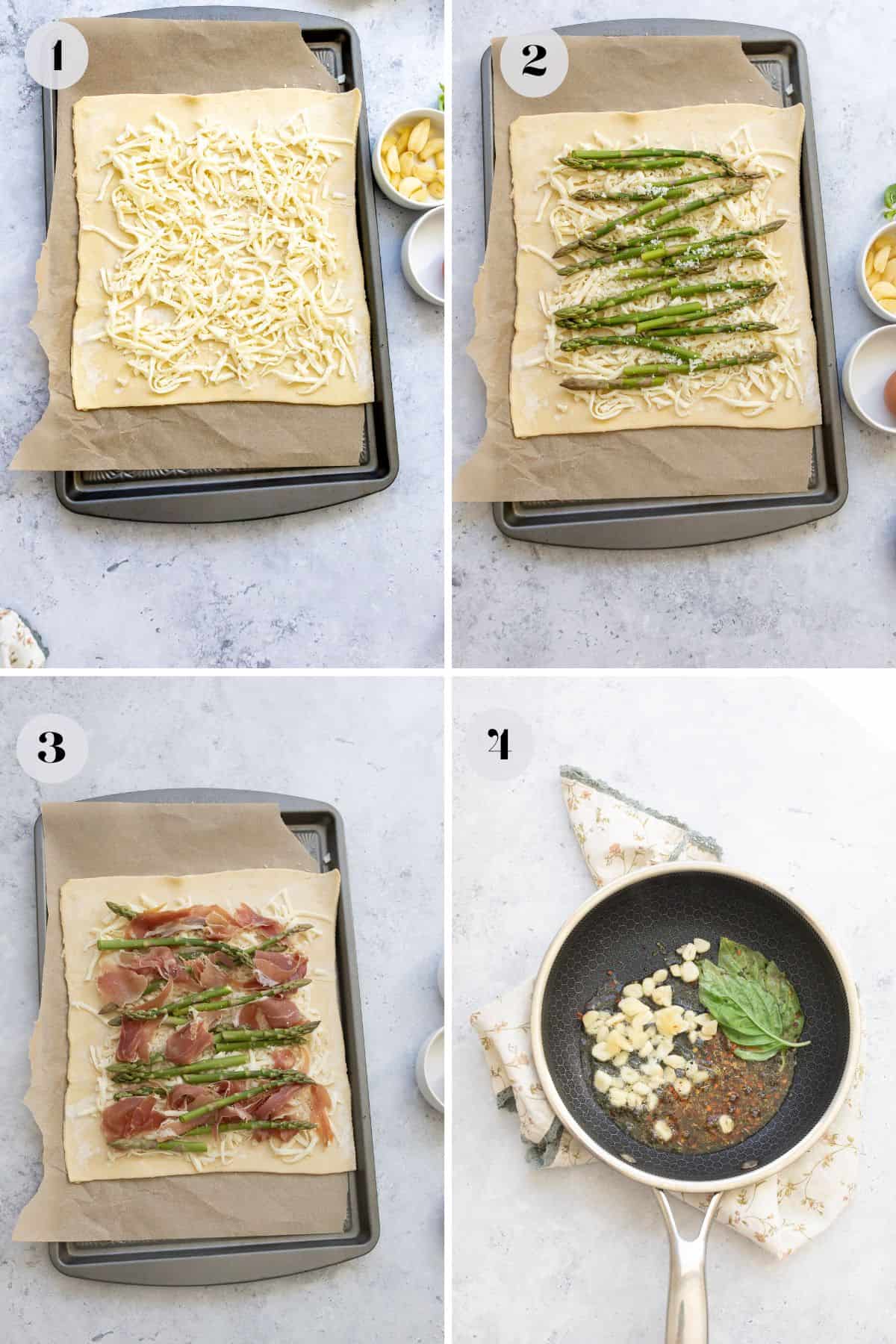 1

2

3

4