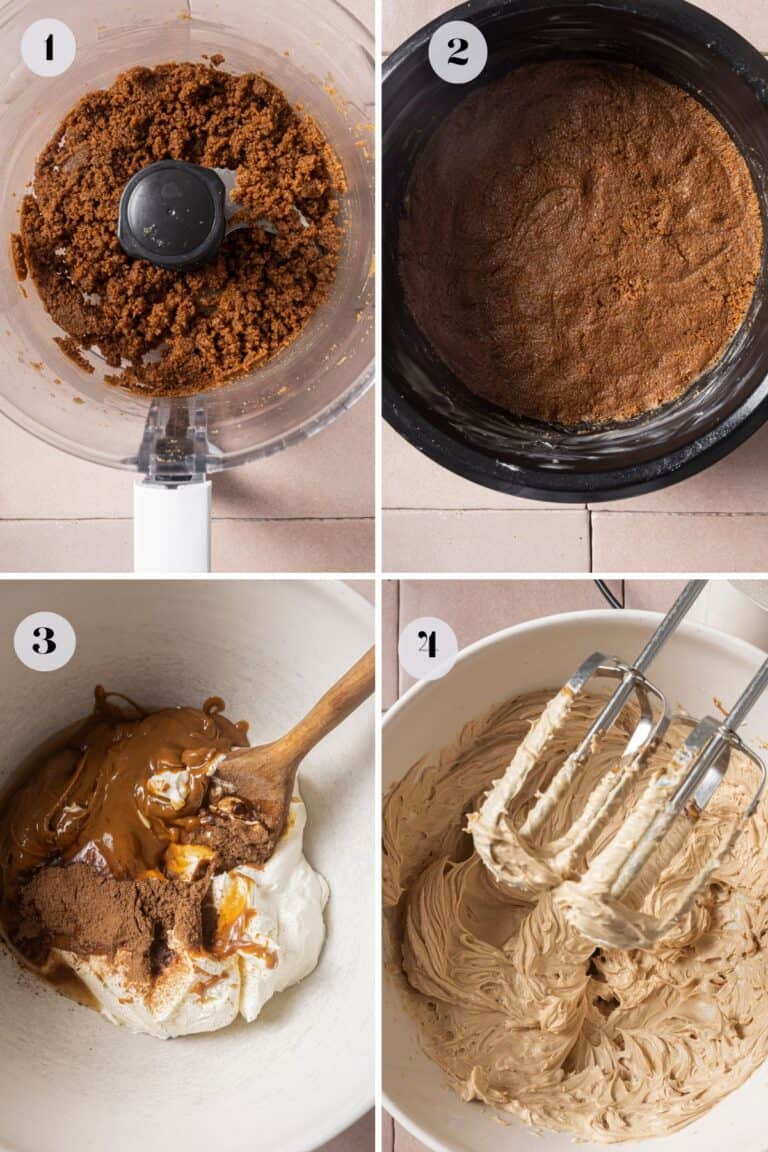 1

2

3

4