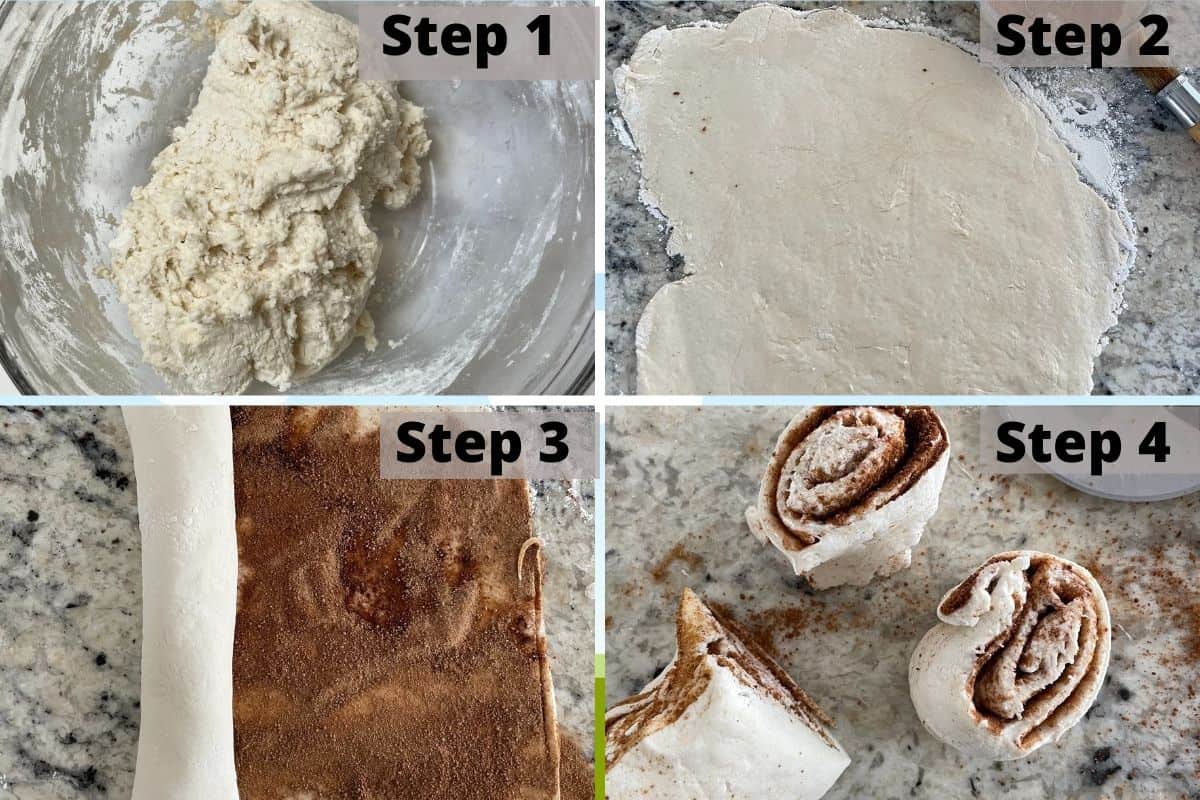 Step 1

Step 2

Step 3

Step 4