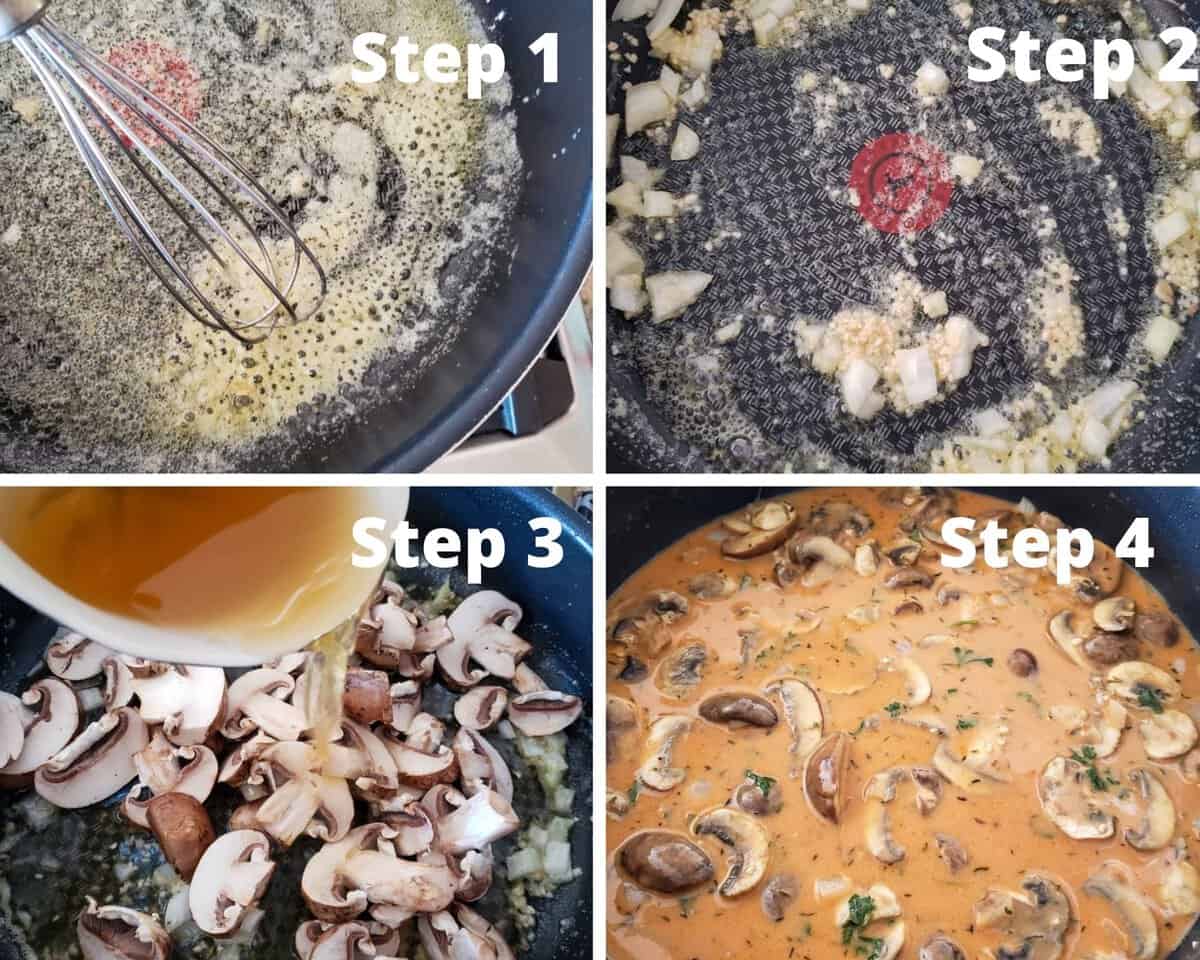 Step 1

Step 2

Step 3

Step 4