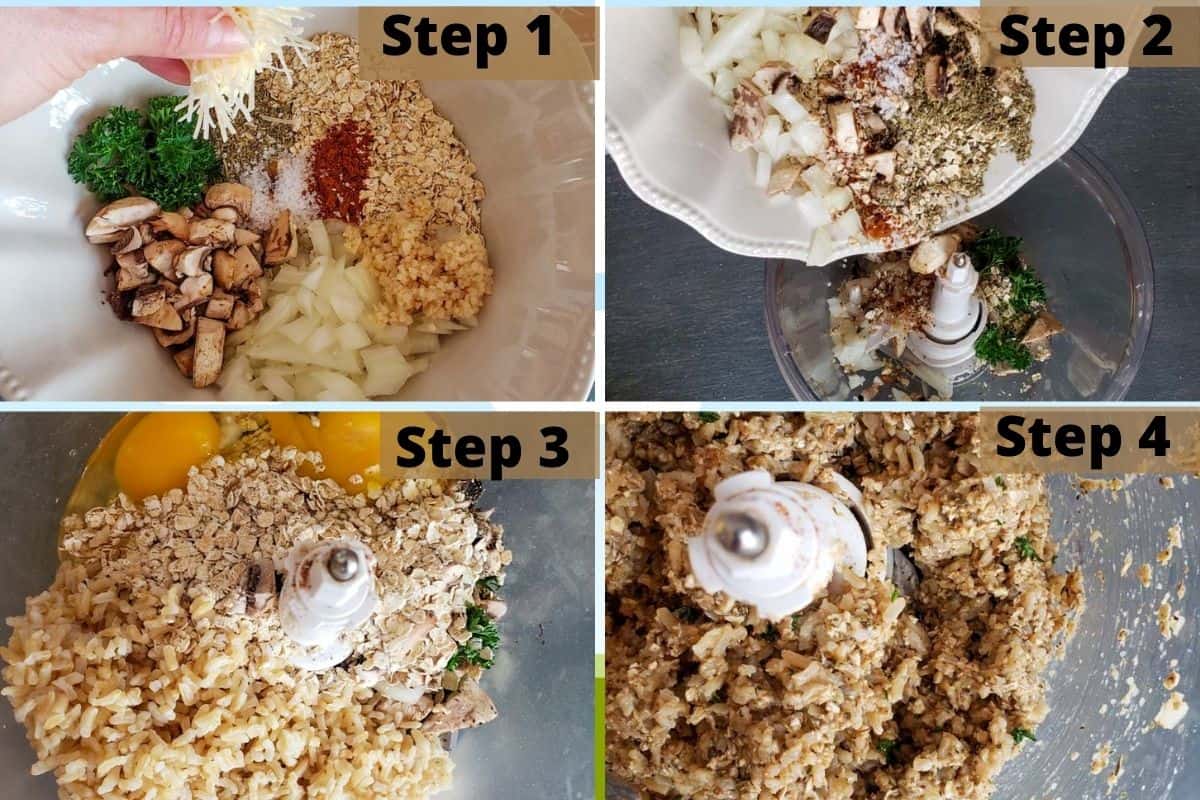 Step 1

Step 2

Step 3

Step 4